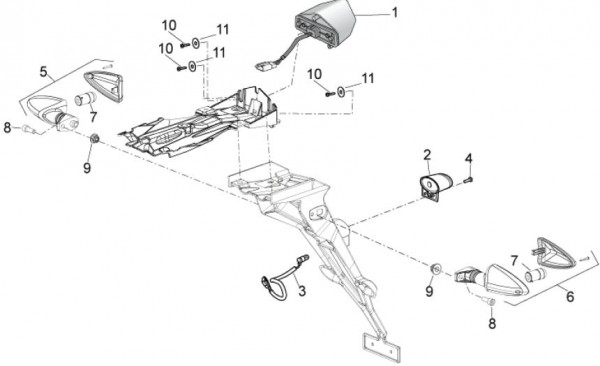 1
10
11
10
11
10
11
5
7
8
9
2
4
3
9
7
6
8