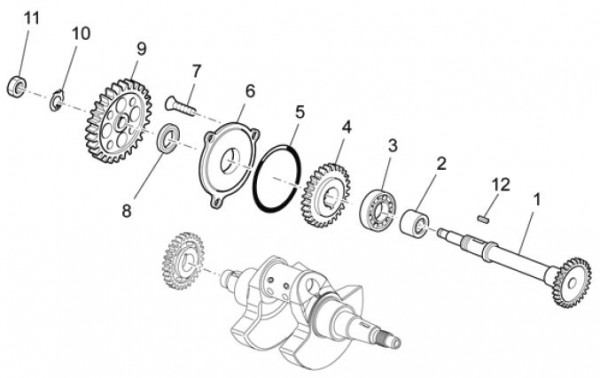 11
10
9
7
6
5
4
3
2
12
1
8