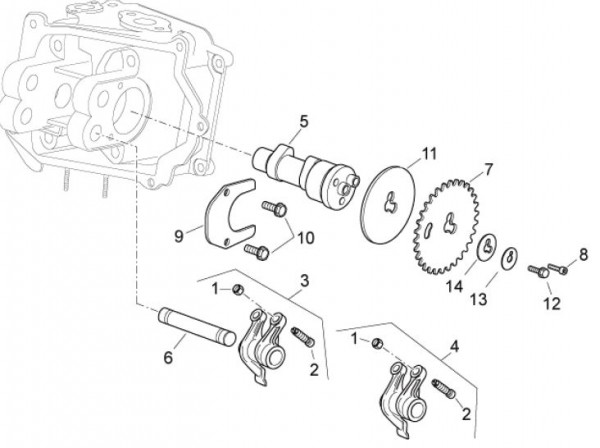 5
11
7
9
10
8
14
13
12
1
3
6
2
1
4
2