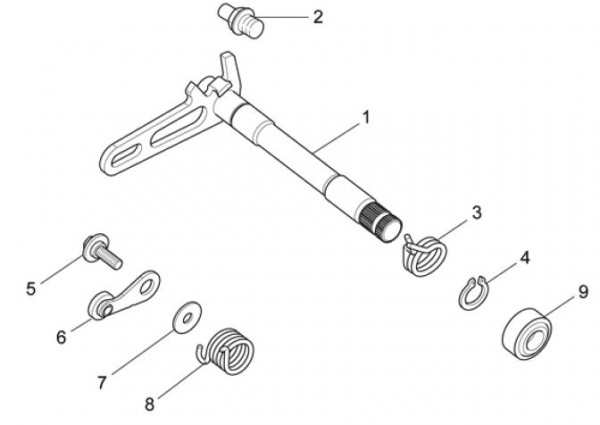 2
1
3
4
9
5
6
7
8