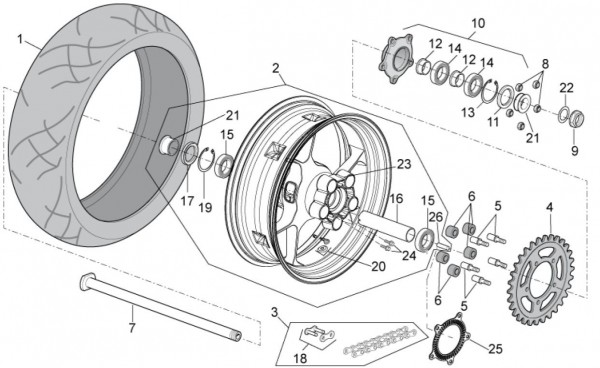 1
2
10
12
14
12
14
8
22
13
11
21
9
21
15
17
19
23
16
15
26
6
5
4
24
20
6
5
7
3
18
25