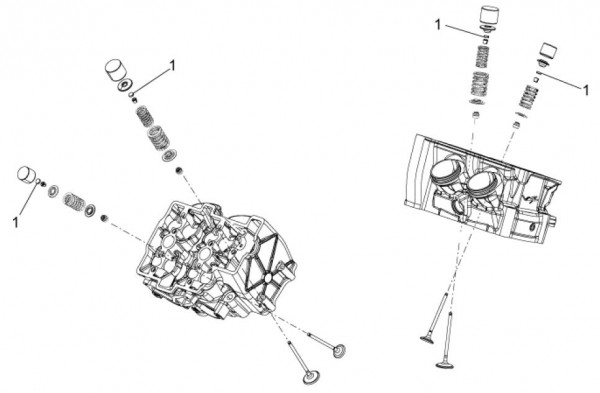 1
1
1
1