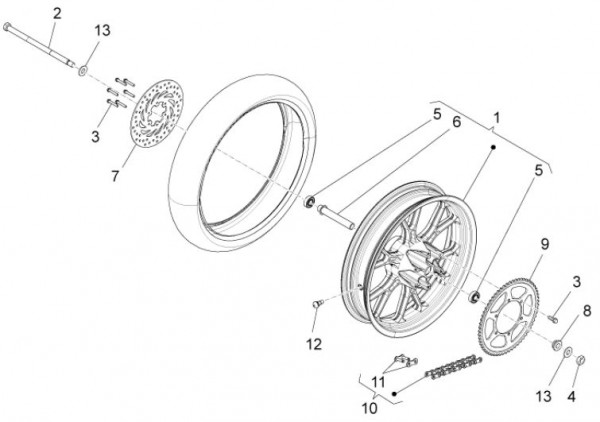 2
13
3
7
5
6
1
5
9
3
8
12
11
10
13
4