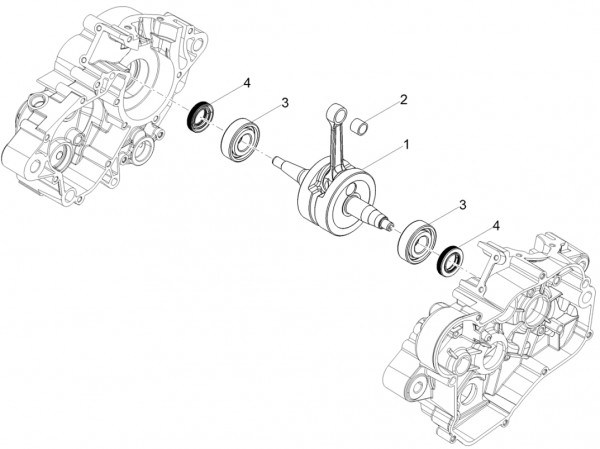 4
3
2
1
3
4