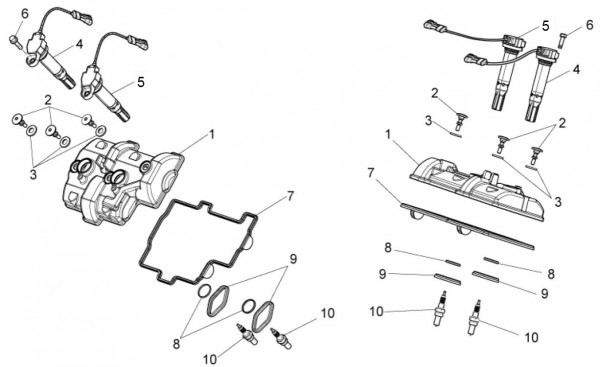 6
4
5
2
3
1
7
9
8
10
10
5
6
4
2
3
2
1
7
3
8
8
9
9
10
10