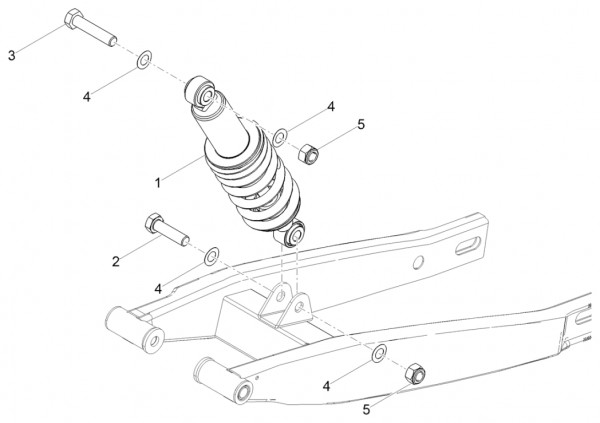 3
4
4
5
1
2
4
4
5