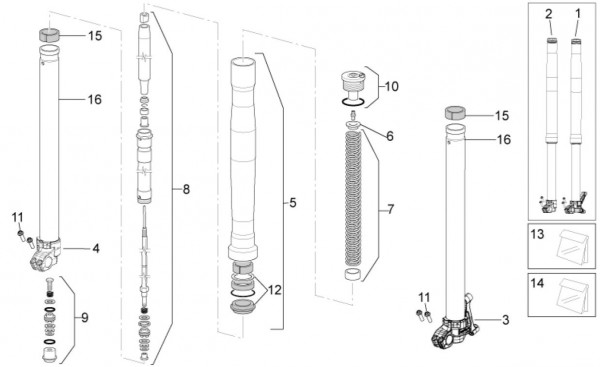 15
16
11
4
9
8
5
12
10
6
7
15
16
11
3
2
1
13
14