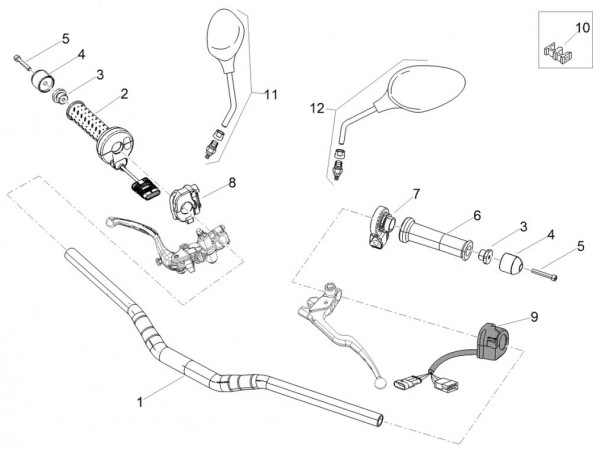 5
4
3
2
11
10
12
8
7
6
3
4
5
9
1