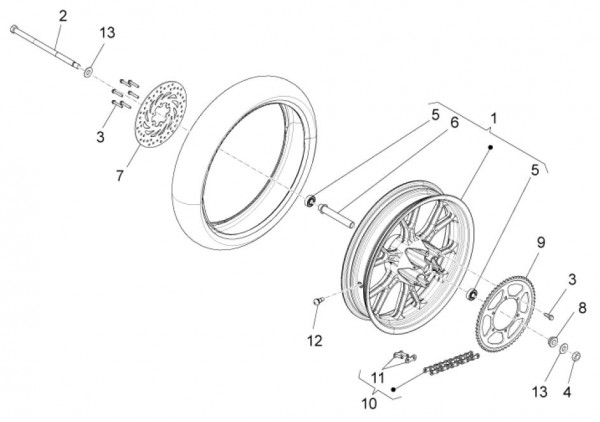 2
13
3
7
5
6
1
5
9
3
8
12
11
10
13
4