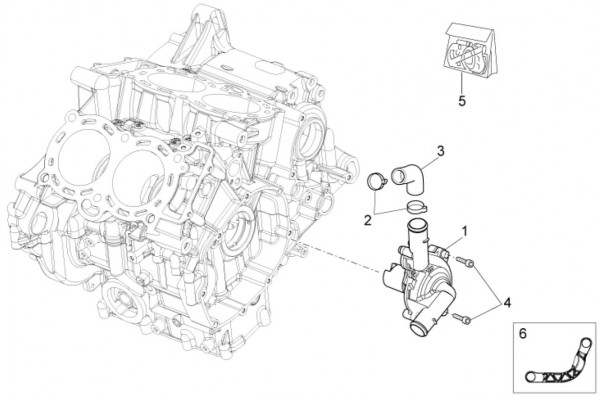 5
3
2
1
4
6