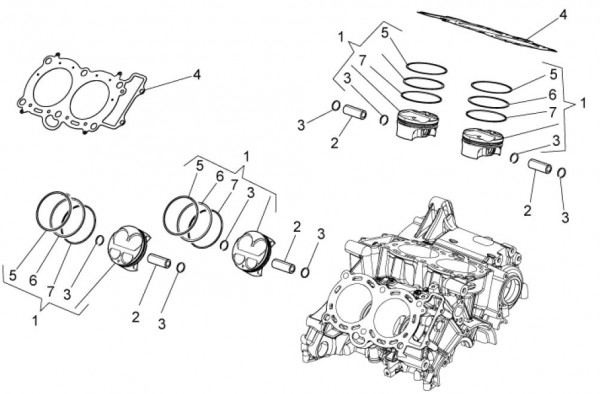 4
1
5
7
3
3
2
4
5
6
7
1
3
2
3
1
5
6
7
3
2
3
5
6
7
3
1
2
3