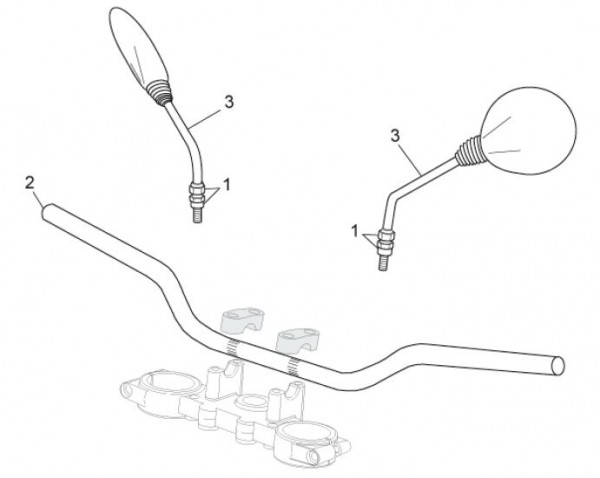 3
3
2
1
1