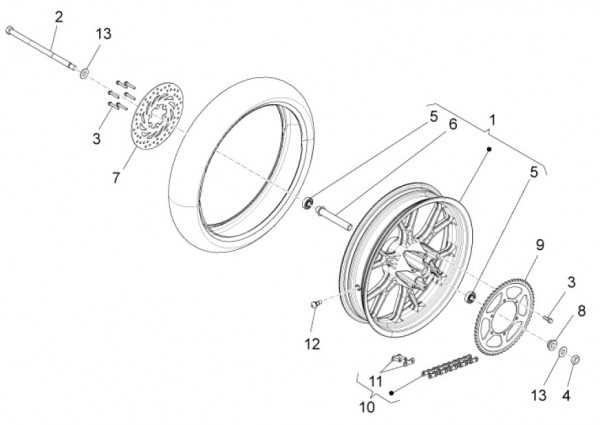 2
13
3
7
5
6
1
5
9
3
8
12
11
10
13
4