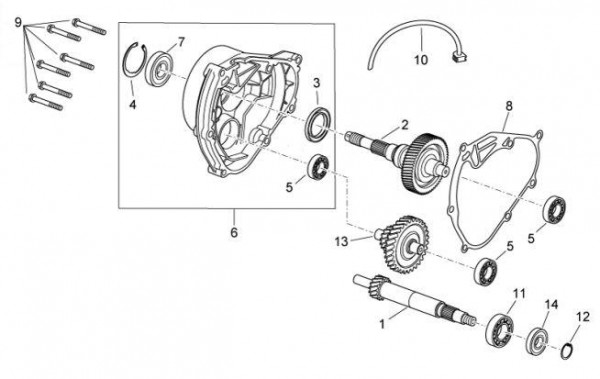 9
7
4
3
10
8
2
5
6
13
5
5
11
14
12
1