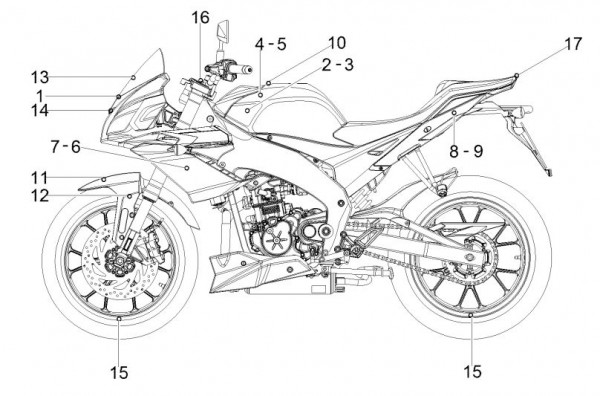 16
4 - 5
10
2 - 3
17
13
1
14
7 - 6
8 - 9
11
12
15
15