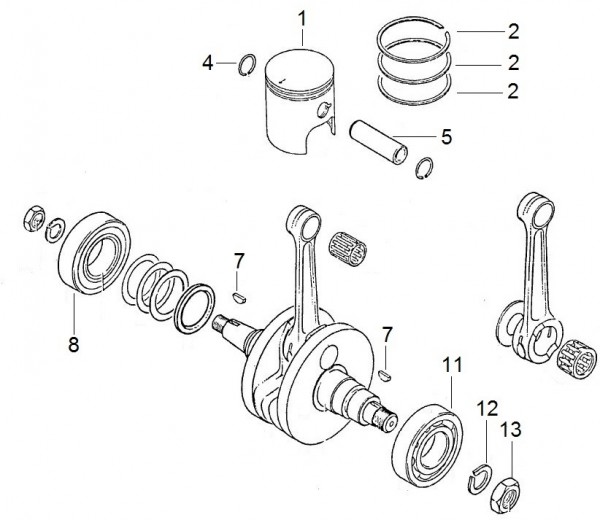 1
2
2
2
4
5
7
8
7
11
12
13