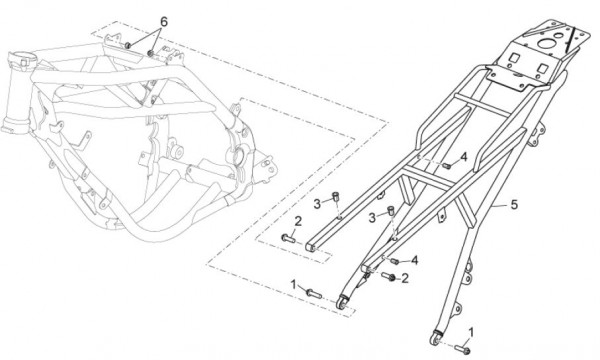 6
4
5
3
3
2
4
2
1
1