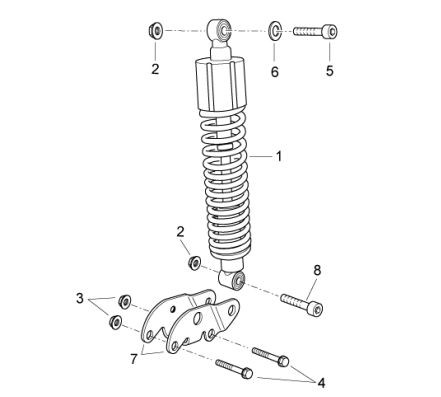 2
6
5
1
2
8
3
7
4