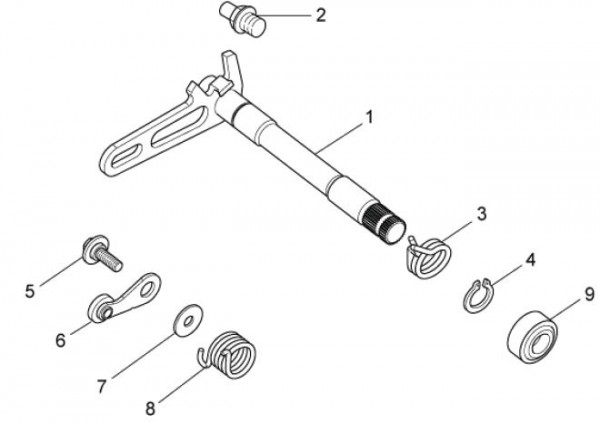 2
1
3
4
9
5
6
7
8