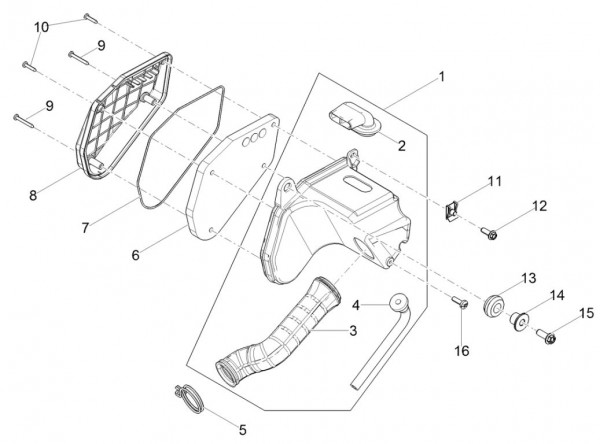 10
9
9
8
7
6
1
2
11
12
13
14
15
16
4
3
5