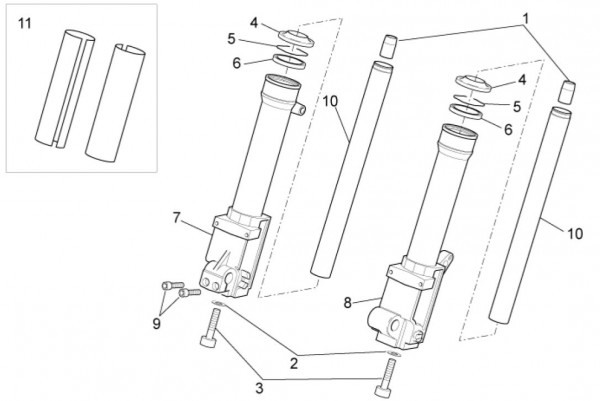 11
4
5
6
1
10
4
5
6
7
10
8
9
2
3