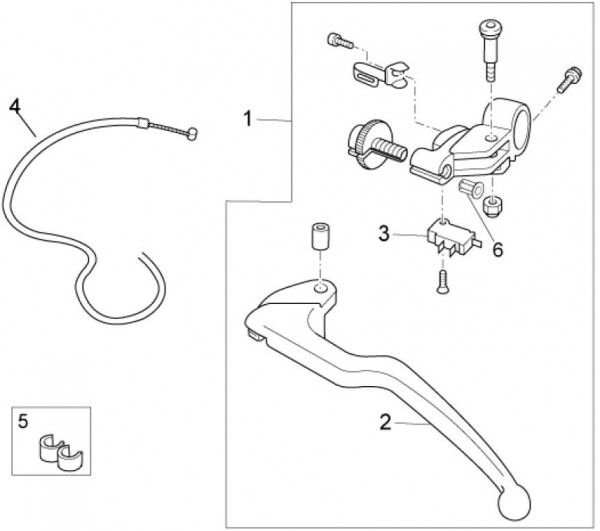 4
1
3
6
5
2