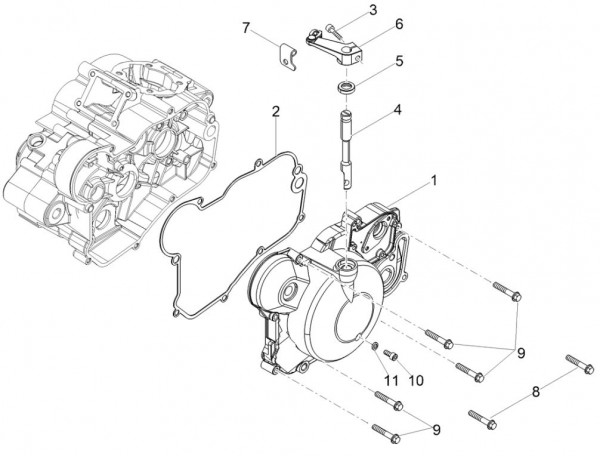 3
7
6
5
2
4
1
9
11
10
8
9