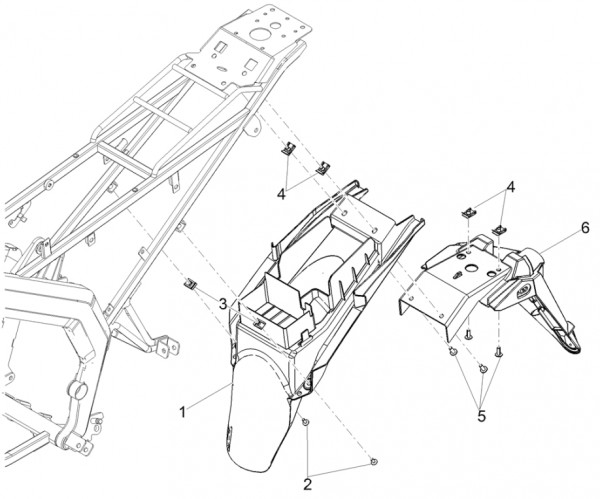 4
4
6
3
1
5
2