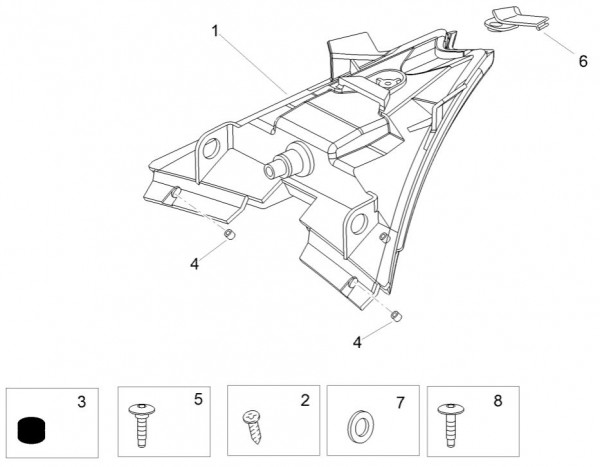 1
6
4
4
3
5
2
7
8