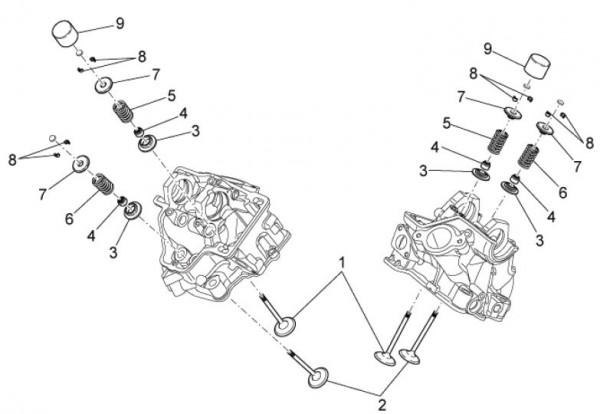 9
8
7
5
4
3
8
7
6
4
3
9
8
7
5
4
3
8
7
6
4
3
1
2