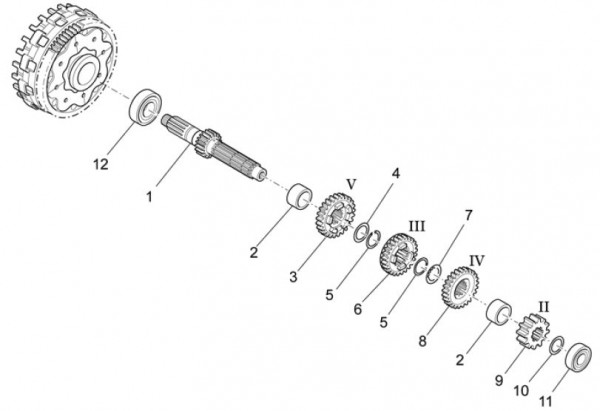 12
1
2
V
3
4
5
III
6
7
5
IV
8
2
II
9
10
11