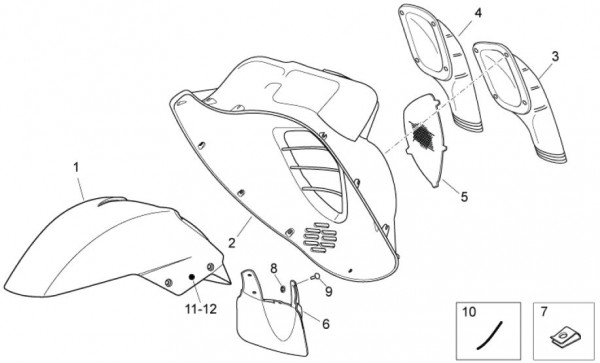 4
3
1
5
2
8
9
11-12
6
10
7