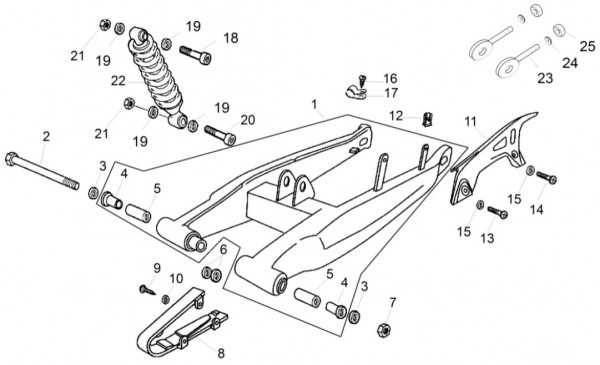 21
19
19
18
22
21
19
19
20
16
17
25
24
23
1
12
11
2
3
4
5
15
14
15
13
6
9
10
5
4
3
7
8