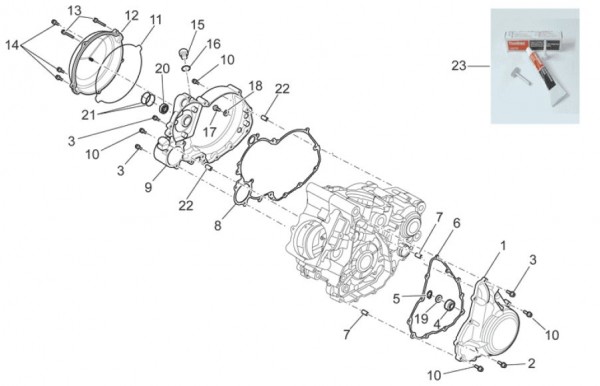 13
12
11
14
15
16
10
20
18
22
21
17
3
10
3
9
22
8
23
7
6
1
3
5
19
4
7
10
2
10