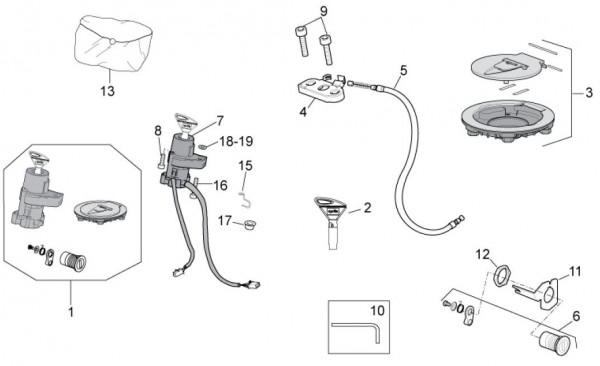 13

9

5

3

4

7

8

18-19

15

16

17

2

1

12

11

10

6