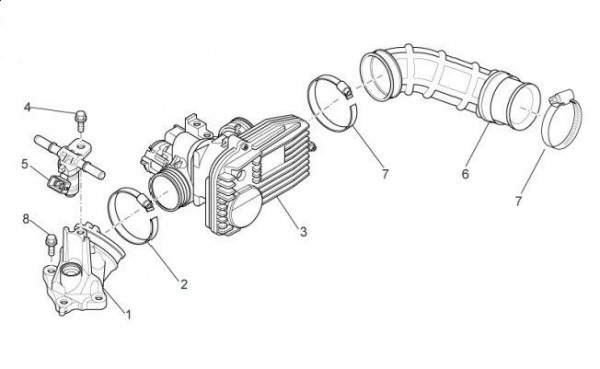 4
5
8
1
2
3
7
6
7