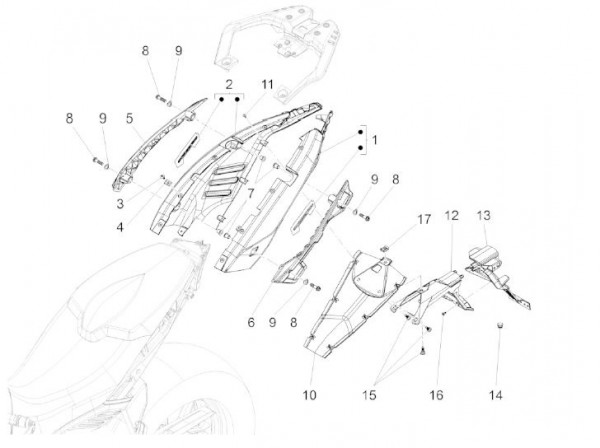 8
9
2
11
8
9
5
1
9
8
3
7
4
17
12
13
6
9
8
10
15
16
14