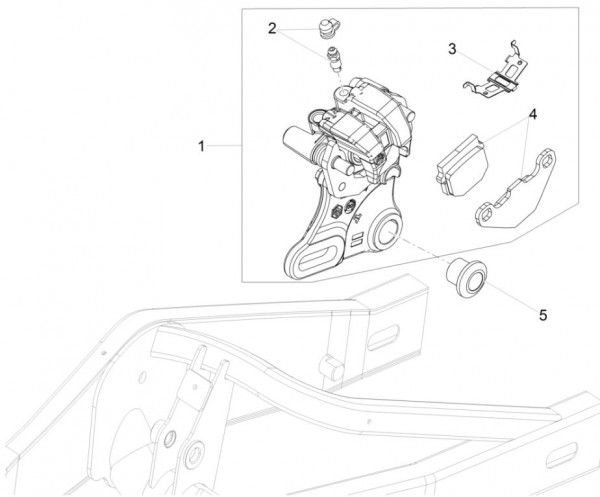 2
3
4
1
5