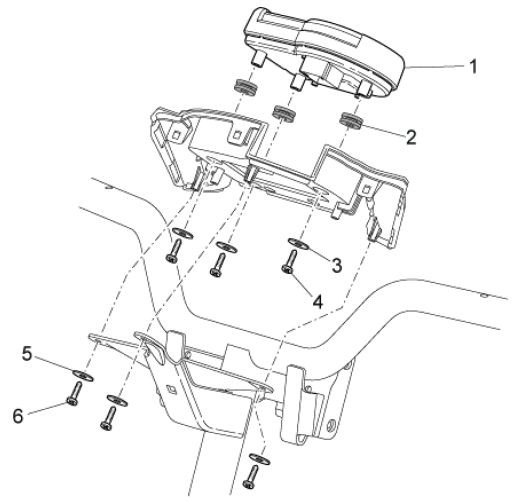 1
2
3
4
5
6