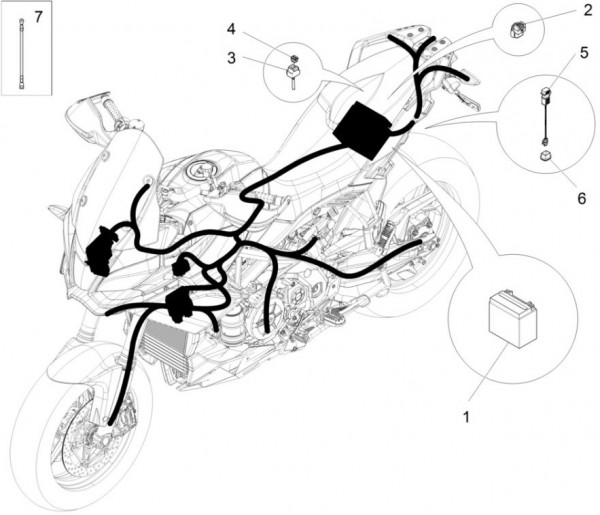 7
4
3
2
5
6
1