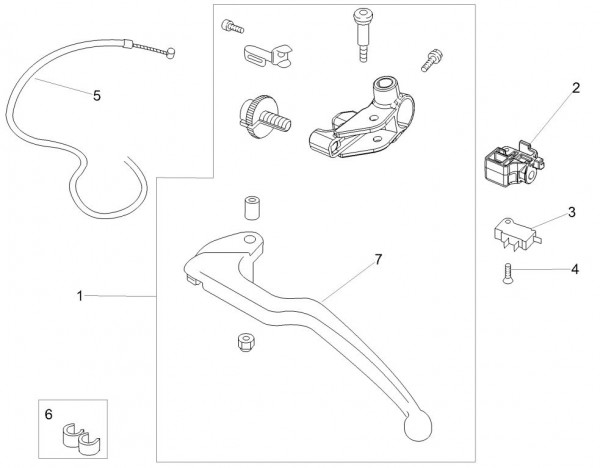 5
2
3
7
4
1
6