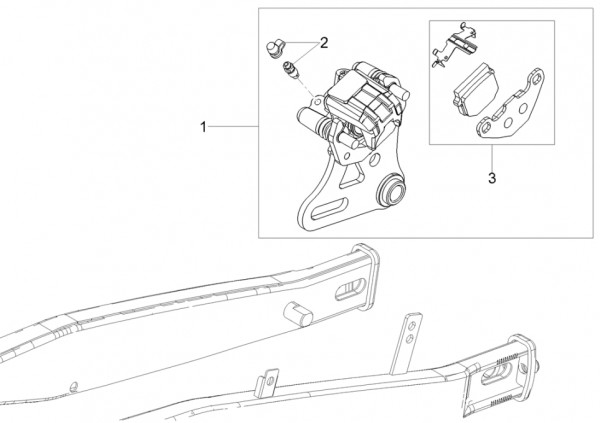 2
1
3