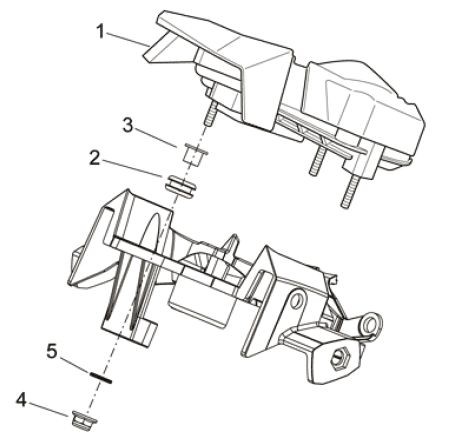 1
3
2
5
4