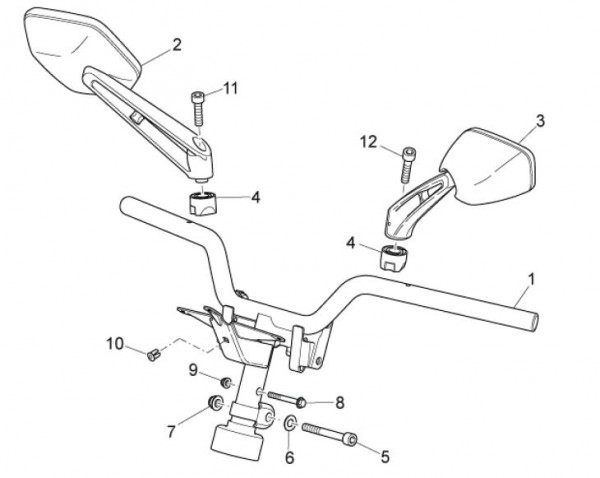 2
11
3
12
4
4
1
10
9
8
7
6
5