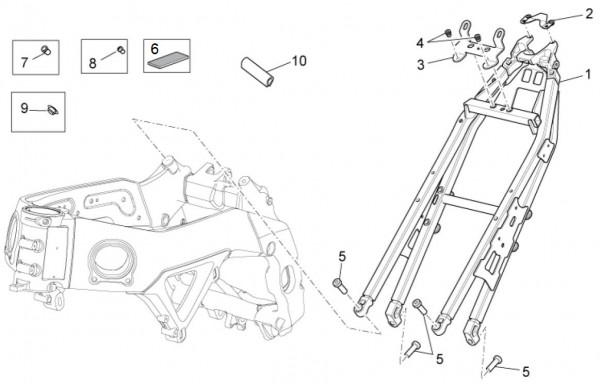 7
8
6
10
9
4
3
2
1
5
5
5