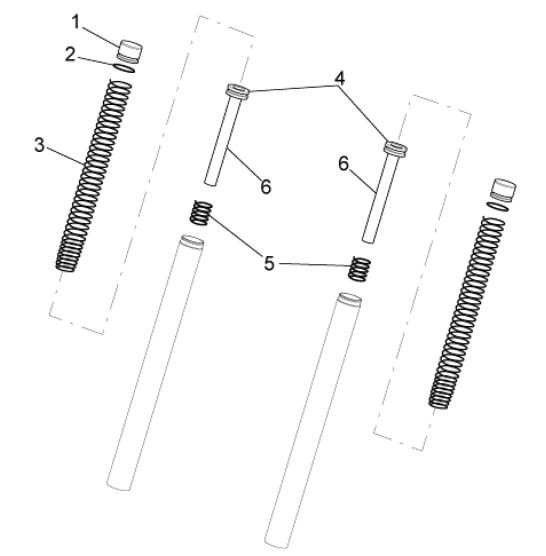 1
2
3
4
6
6
5