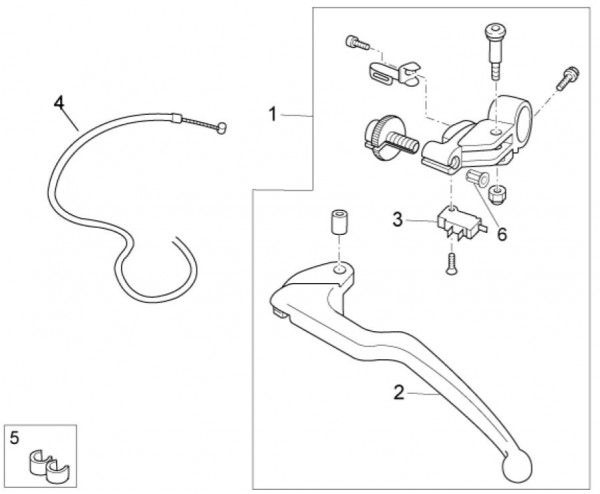 4
1
3
6
2
5