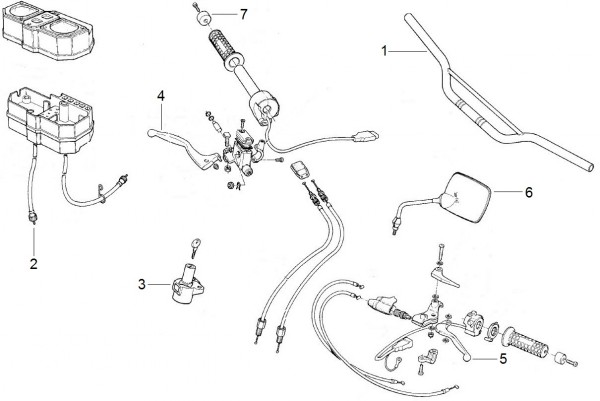 7
1
4
6
2
3
5