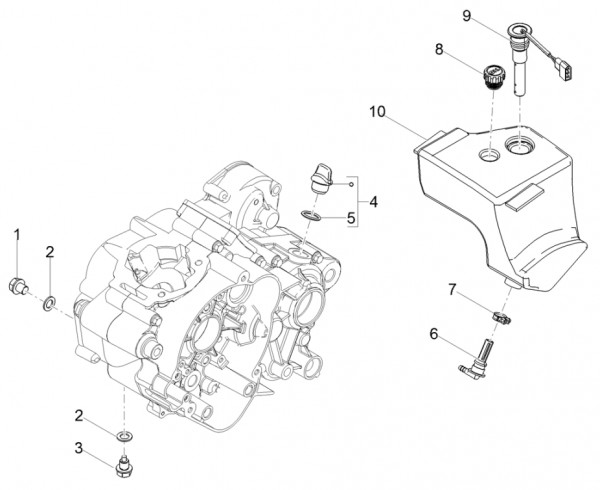 9
8
10
4
5
1
2
7
6
2
3