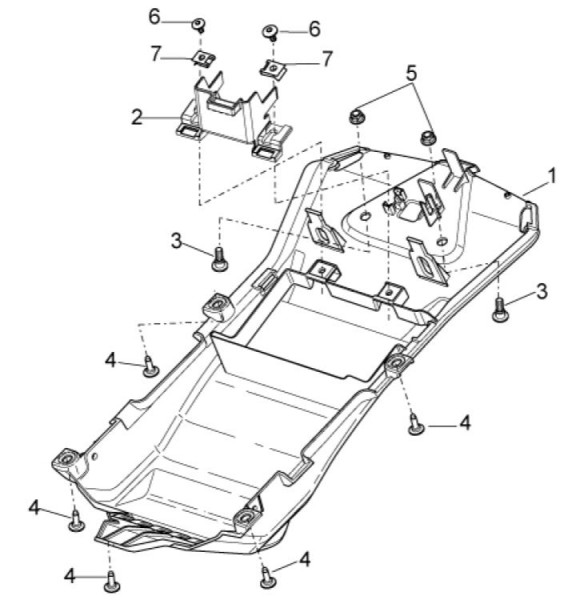 6
6
7
7
5
2
1
3
3
4
4
4
4
4